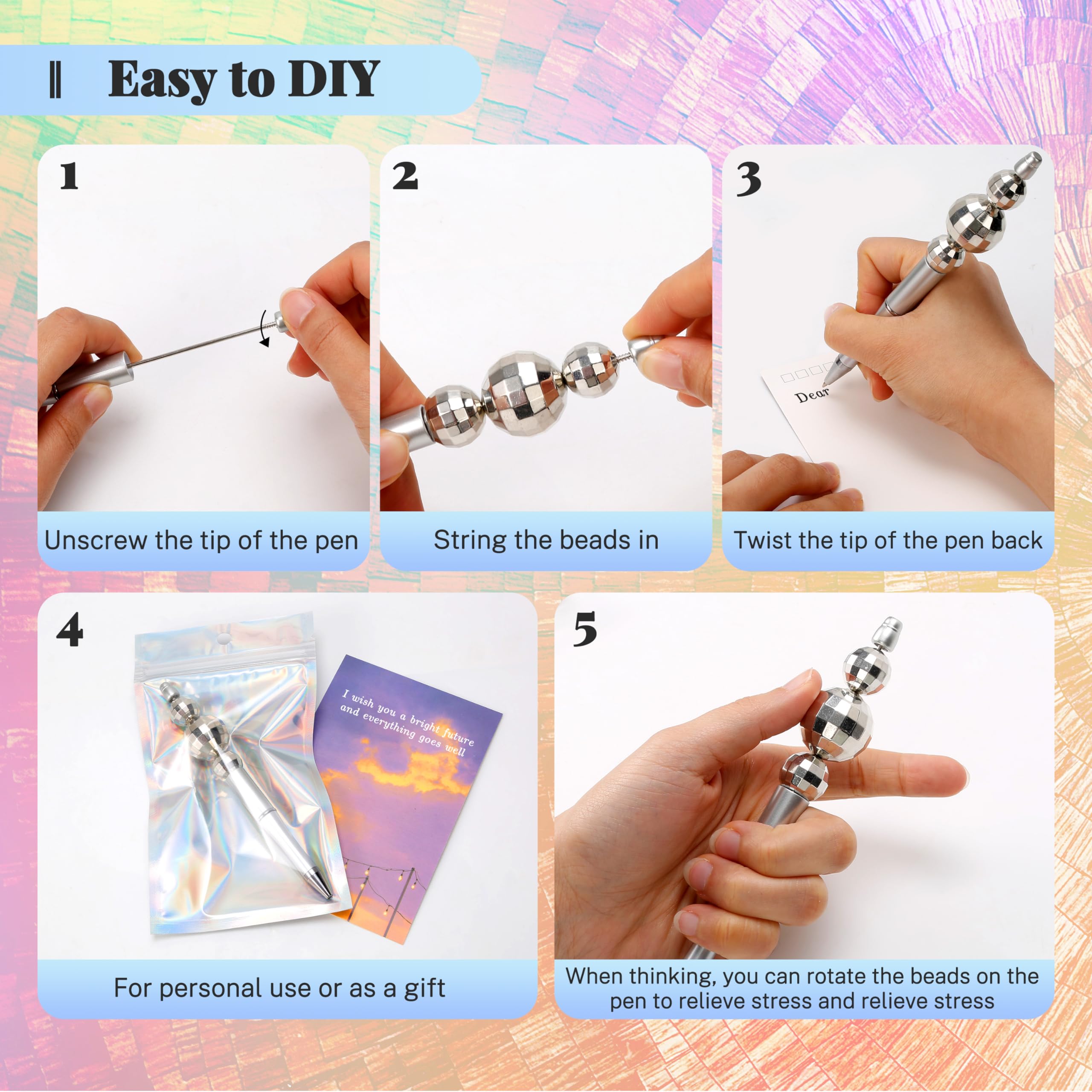 Easy to DIY

1

Unscrew the tip of the pen

2

String the beads in

3

Dear

Twist the tip of the pen back

4

I wish you a bright future and everything goes well

For personal use or as a gift

5

When thinking, you can rotate the beads on the pen to relieve stress and relieve stress