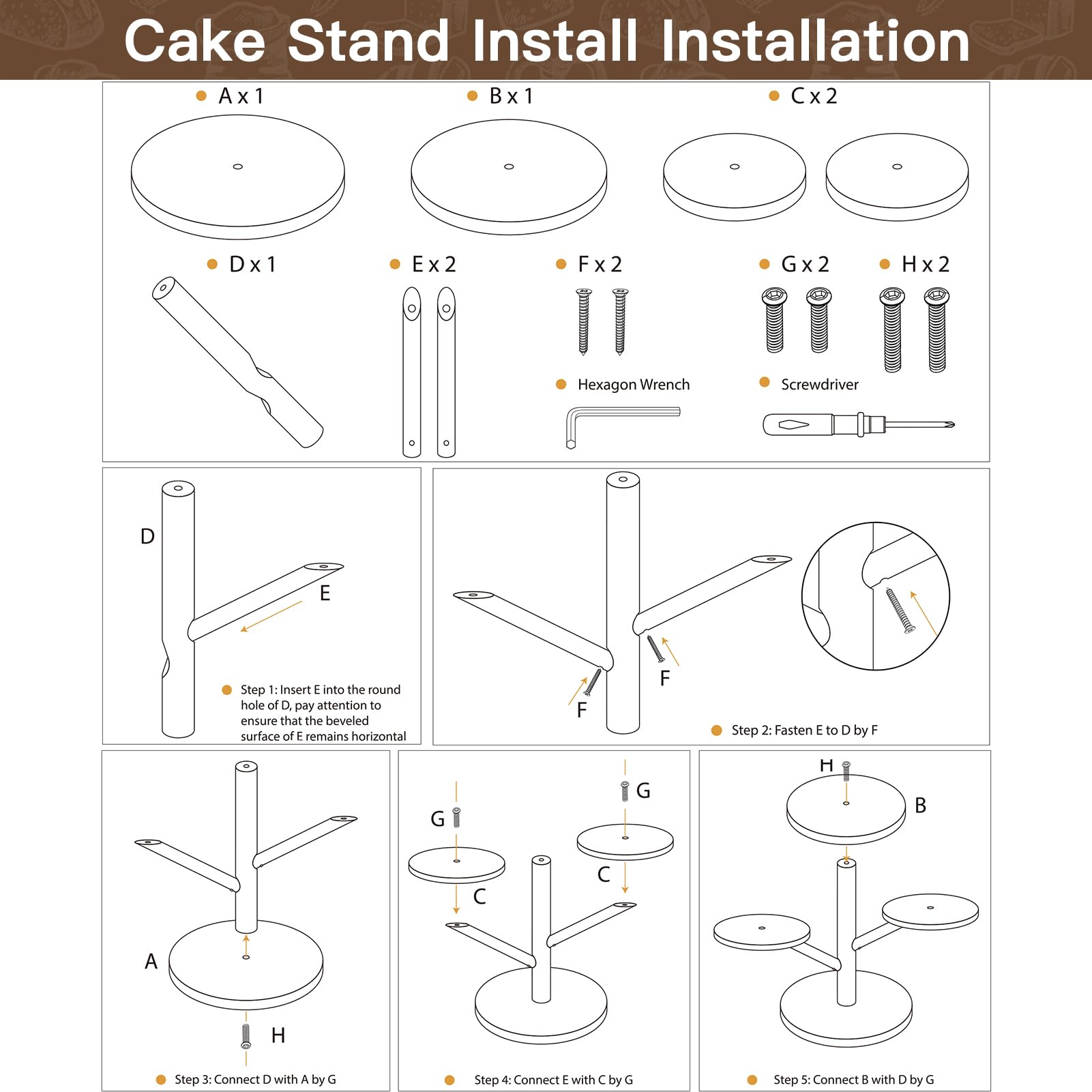 Cake Stand Install Installation

A x 1

B x 1

C x 2

D x 1

E x 2

F x 2

G x 2

H x 2

Hexagon Wrench

Screwdriver

D

E

Step 1: Insert E into the round hole of D, pay attention to ensure that the beveled surface of E remains horizontal

F

F

Step 2: Fasten E to D by F

A

H

Step 3: Connect D with A by G

G

G

C

C

Step 4: Connect E with C by G

H

B

Step 5: Connect B with D by G