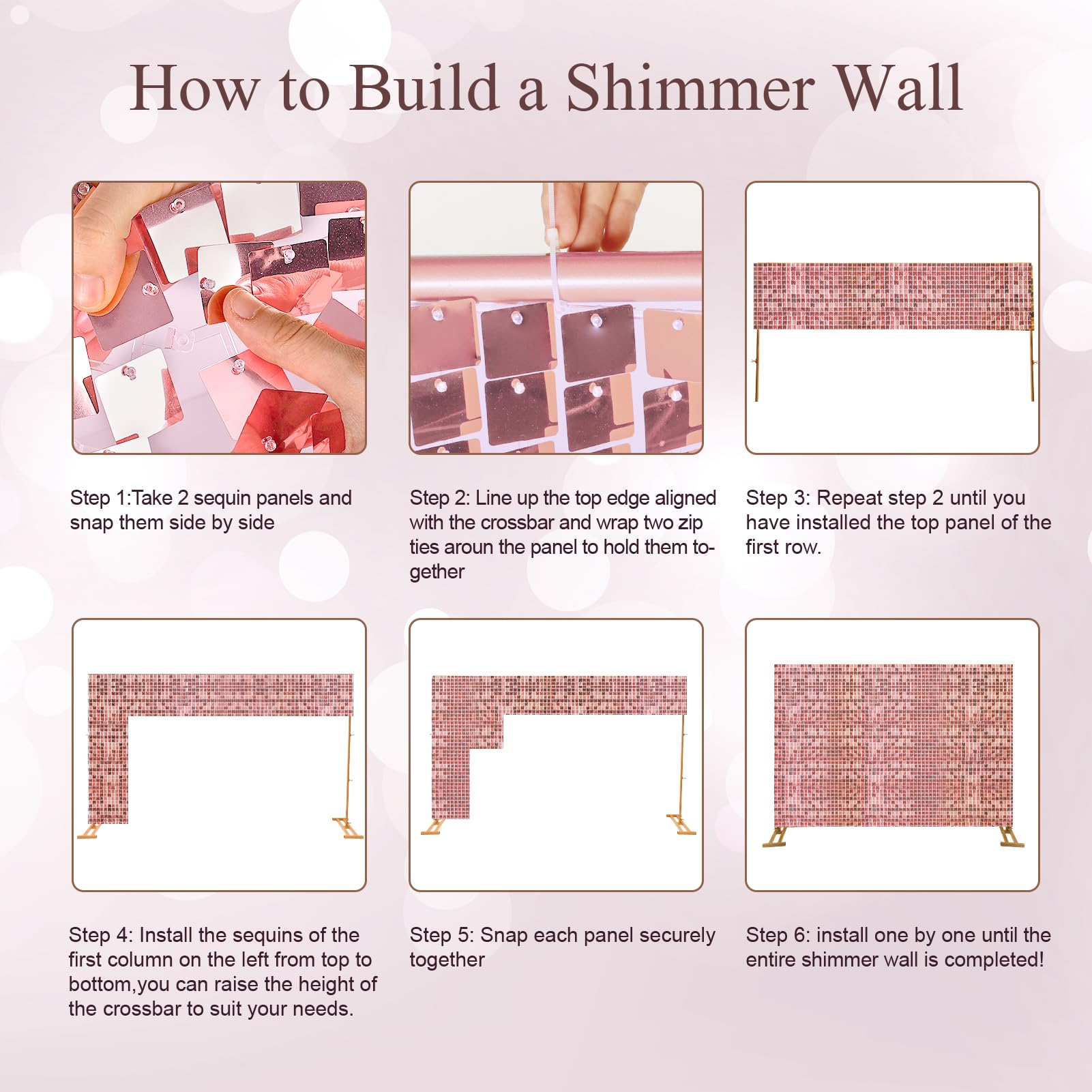 How to Build a Shimmer Wall

Step 1:Take 2 sequin panels and snap them side by side

Step 2: Line up the top edge aligned with the crossbar and wrap two zip ties aroun the panel to hold them together

Step 3: Repeat step 2 until you have installed the top panel of the first row.

Step 4: Install the sequins of the first column on the left from top to bottom,you can raise the height of the crossbar to suit your needs.

Step 5: Snap each panel securely together

Step 6: install one by one until the entire shimmer wall is completed!