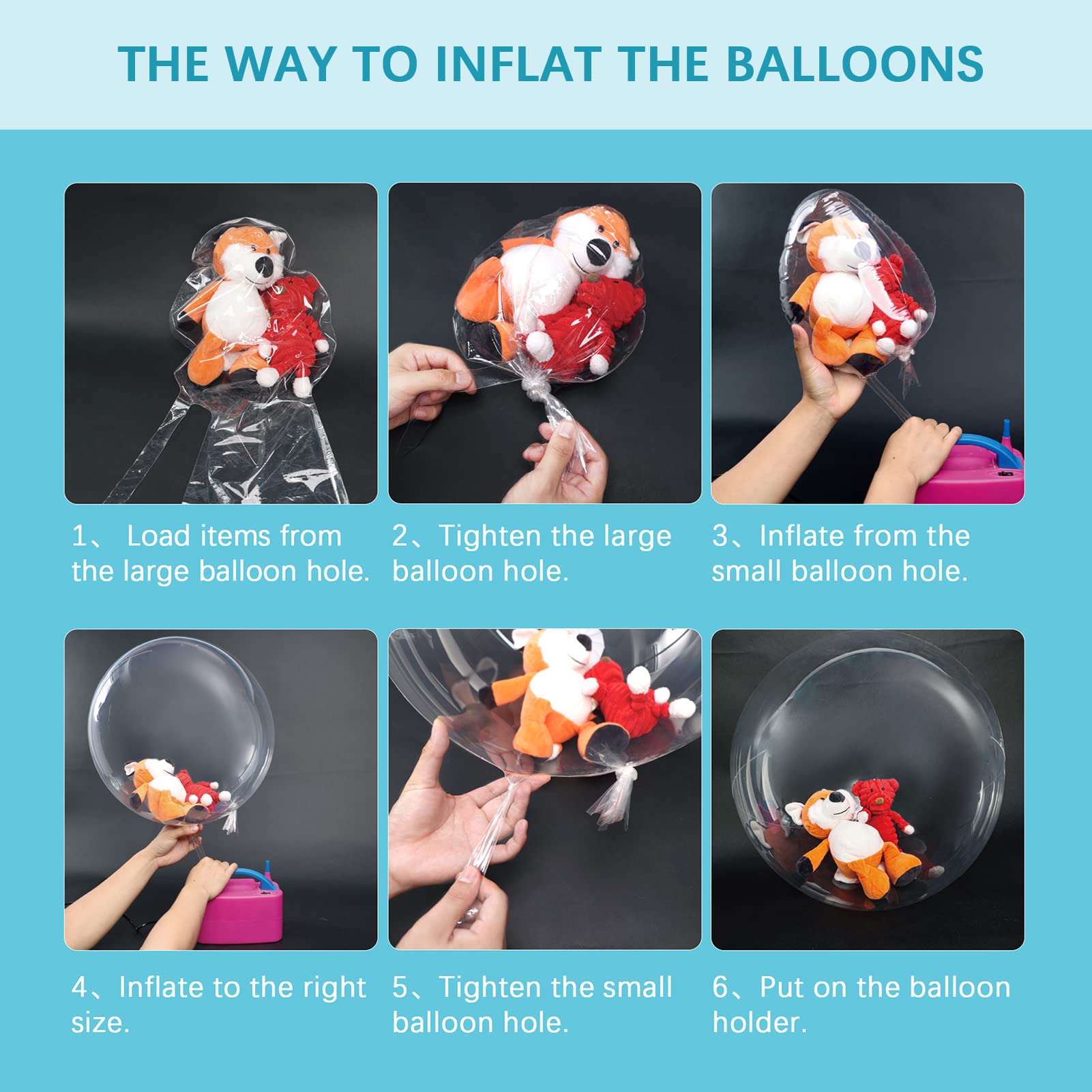 THE WAY TO INFLAT THE BALLOONS

1、 Load items from the large balloon hole.

2、Tighten the large balloon hole.

3、Inflate from the small balloon hole.

4、Inflate to the right size.

5、Tighten the small balloon hole.

6、Put on the balloon holder.