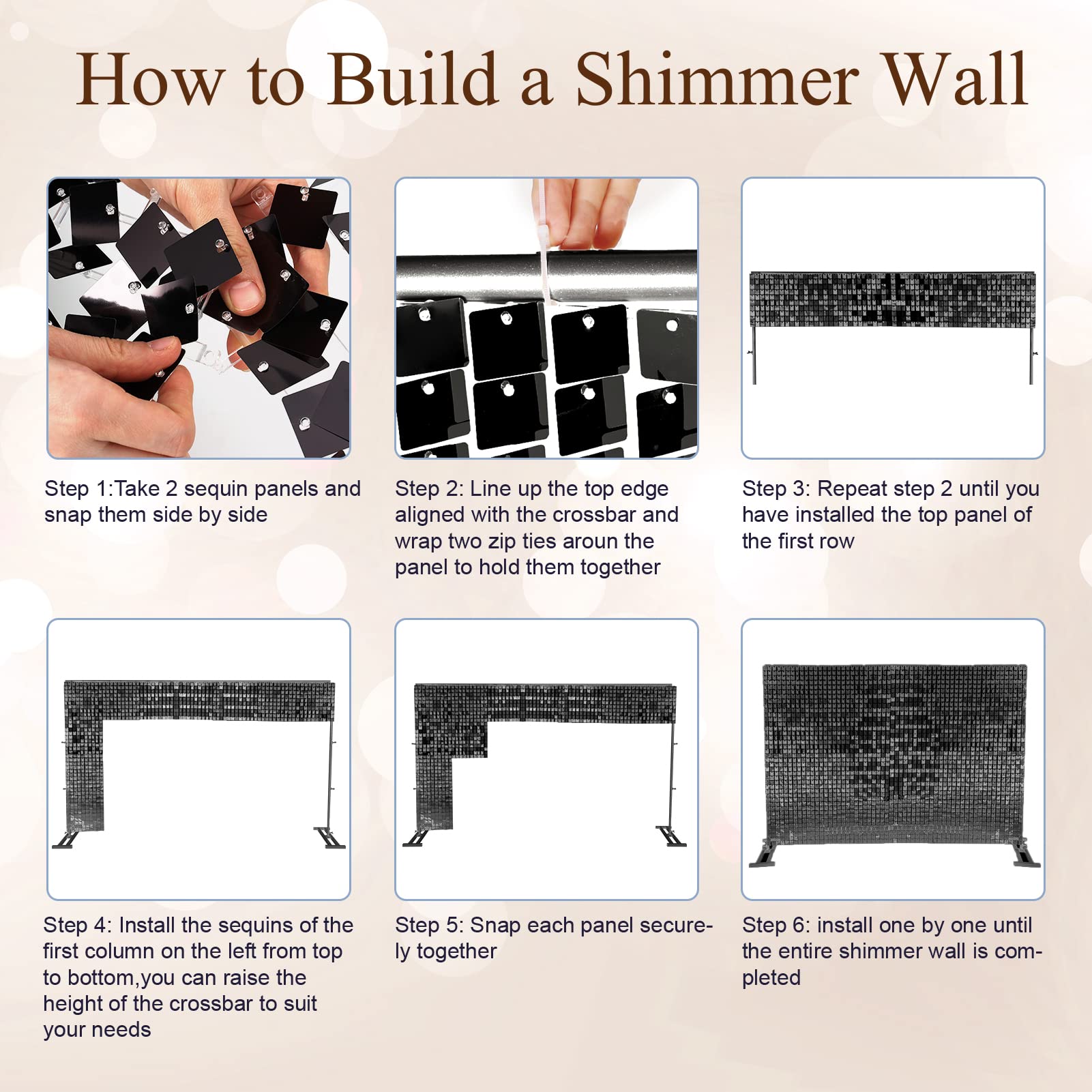 How to Build a Shimmer Wall

Step 1:Take 2 sequin panels and snap them side by side

Step 2: Line up the top edge aligned with the crossbar and wrap two zip ties aroun the panel to hold them together

Step 3: Repeat step 2 until you have installed the top panel of the first row

Step 4: Install the sequins of the first column on the left from top to bottom,you can raise the height of the crossbar to suit your needs

Step 5: Snap each panel securely together

Step 6: install one by one until the entire shimmer wall is completed