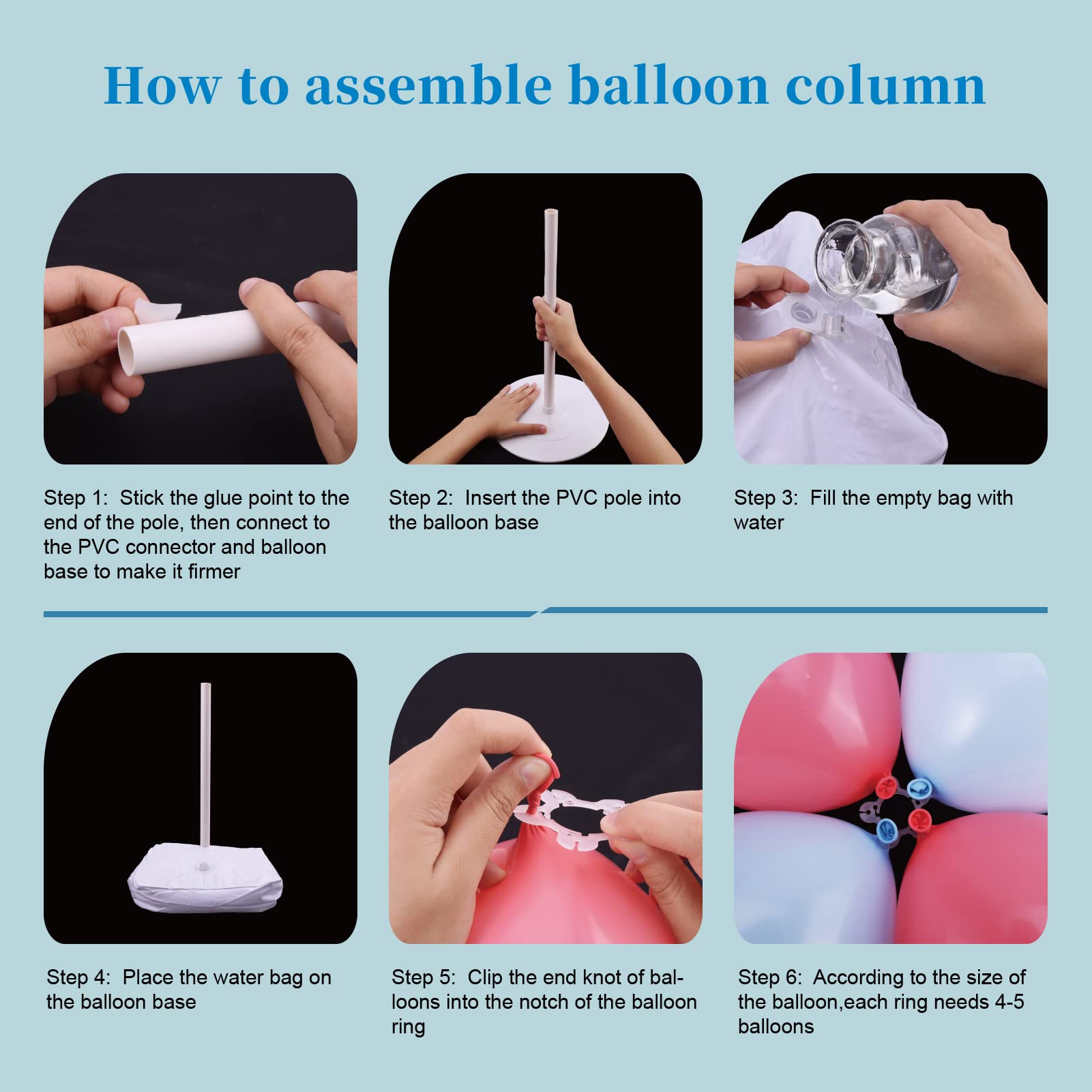 How to assemble balloon column

Step 1: Stick the glue point to the end of the pole, then connect to the PVC connector and balloon base to make it firmer

Step 2: Insert the PVC pole into the balloon base

Step 3: Fill the empty bag with water

Step 4: Place the water bag on the balloon base

Step 5: Clip the end knot of balloons into the notch of the balloon ring

Step 6: According to the size of the balloon,each ring needs 4-5 balloons