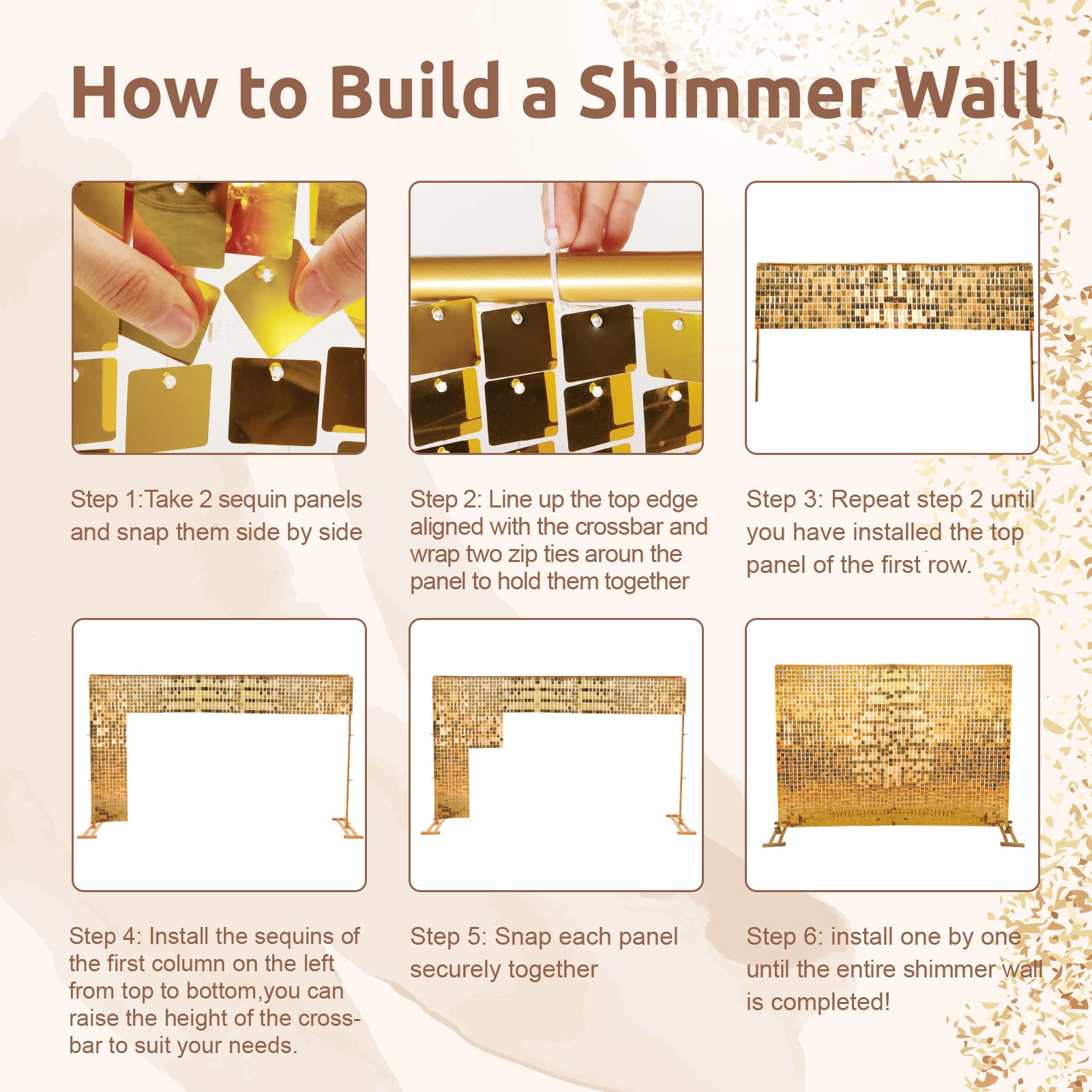 How to Build a Shimmer Wall

Step 1:Take 2 sequin panels and snap them side by side

Step 2: Line up the top edge aligned with the crossbar and wrap two zip ties aroun the panel to hold them together

Step 3: Repeat step 2 until you have installed the top panel of the first row.

Step 4: Install the sequins of the first column on the left from top to bottom,you can raise the height of the crossbar to suit your needs.

Step 5: Snap each panel securely together

Step 6: install one by one until the entire shimmer wall is completed!