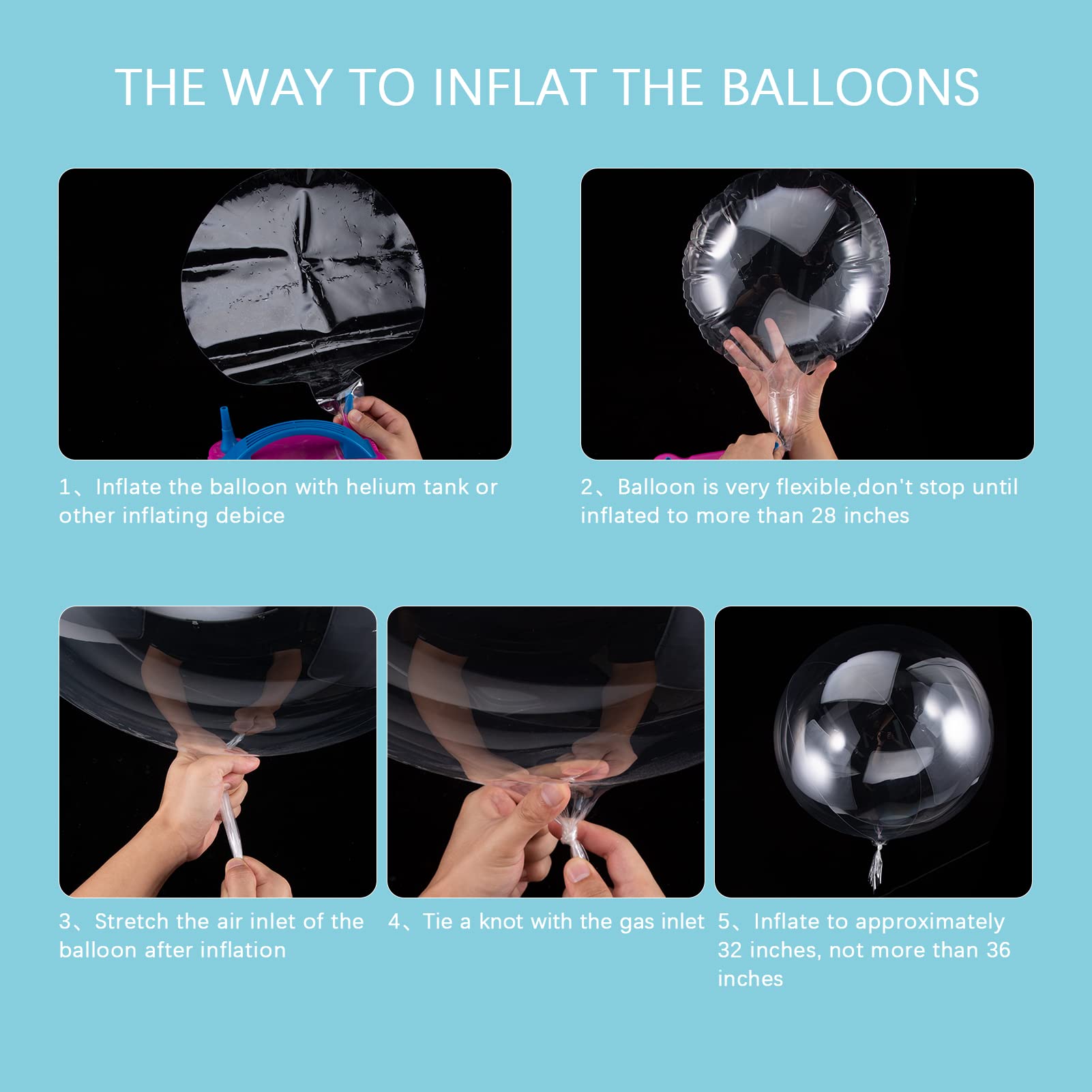 THE WAY TO INFLAT THE BALLOONS

1、Inflate the balloon with helium tank or other inflating debice

2、Balloon is very flexible,don't stop until inflated to more than 28 inches

3、Stretch the air inlet of the balloon after inflation

4、Tie a knot with the gas inlet

5、Inflate to approximately 32 inches, not more than 36 inches